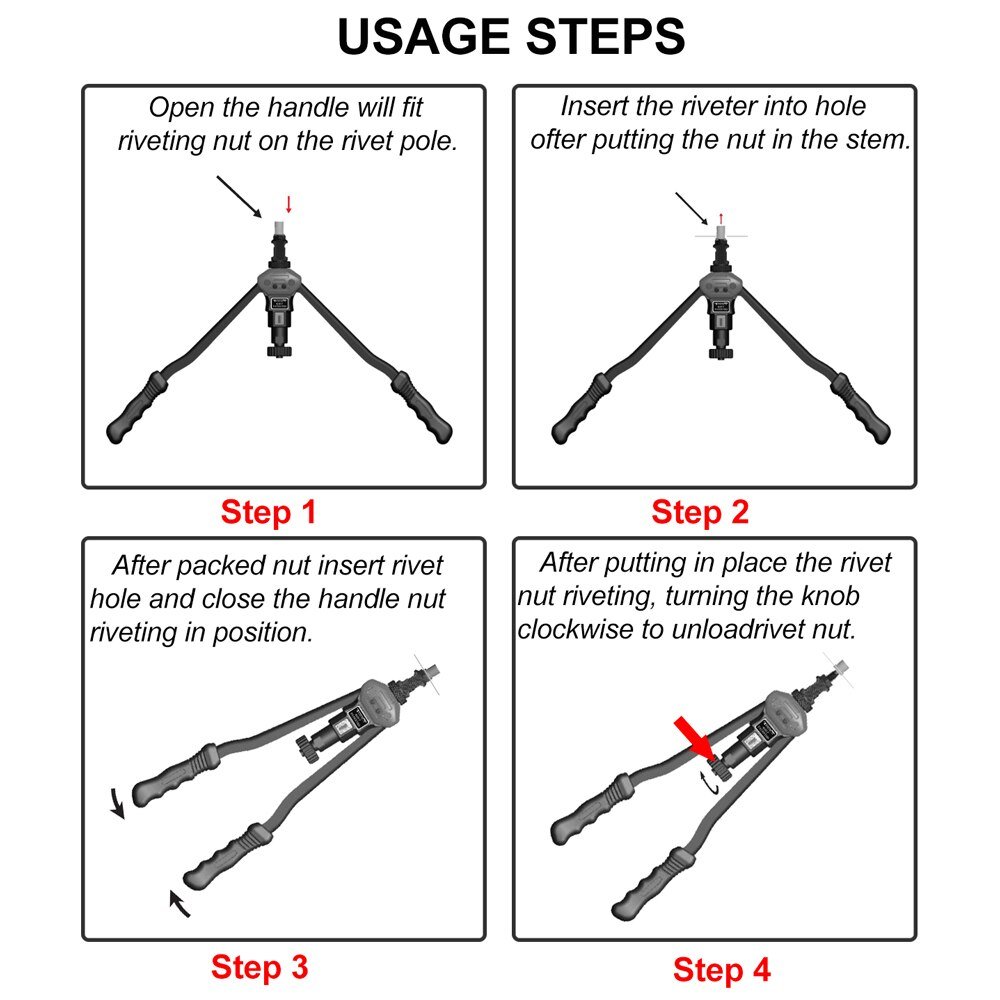 USAGE STEPS

Open the handle will fit riveting nut on the rivet pole.

Step 1

Insert the riveter into hole ofter putting the nut in the stem.

Step 2

After packed nut insert rivet hole and close the handle nut riveting in position.

Step 3

After putting in place the rivet nut riveting, turning the knob clockwise to unloadrivet nut.

Step 4